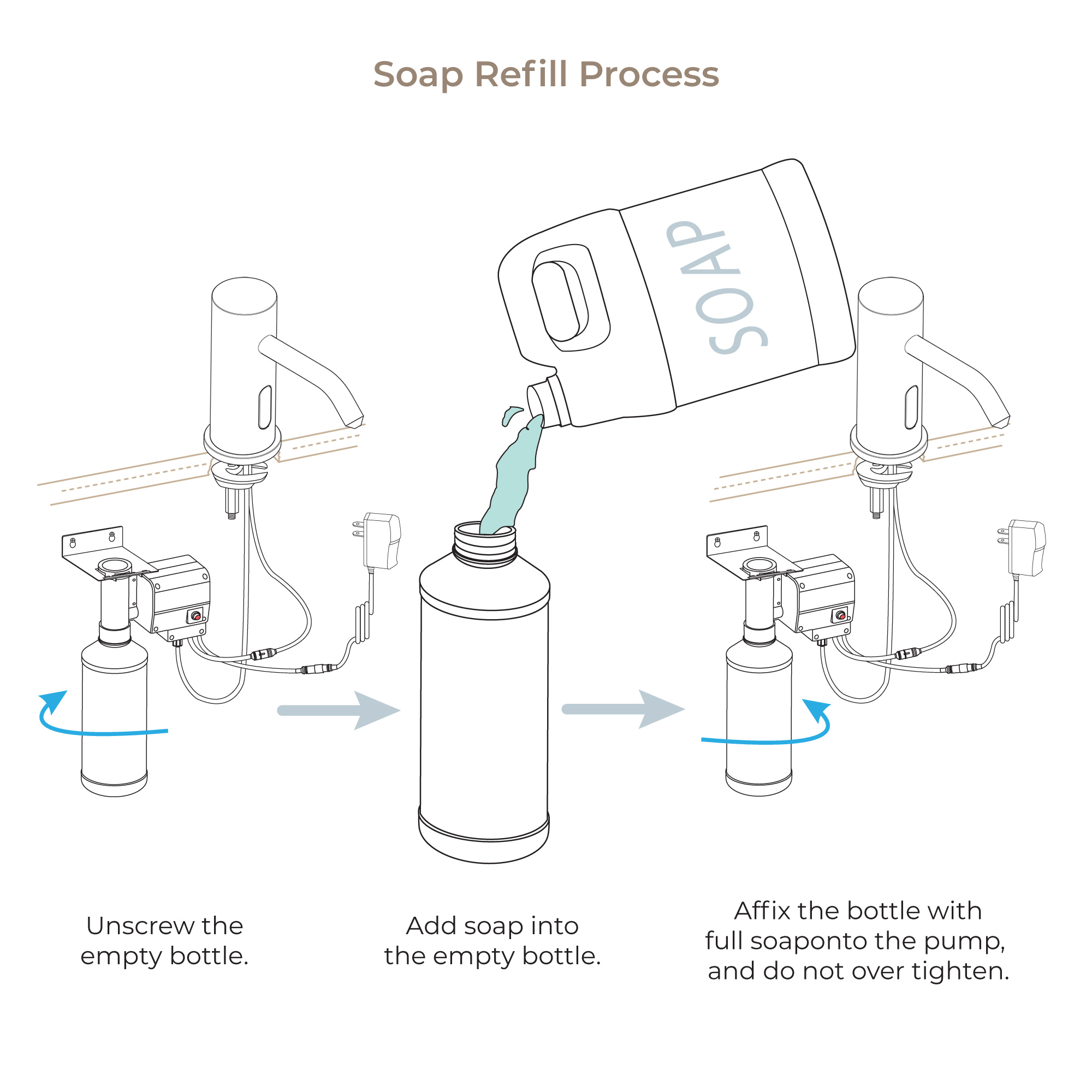 Soap Refill Process

SOAP

Unscrew the empty bottle.

Add soap into the empty bottle.

Affix the bottle with full soaponto the pump, and do not over tighten.